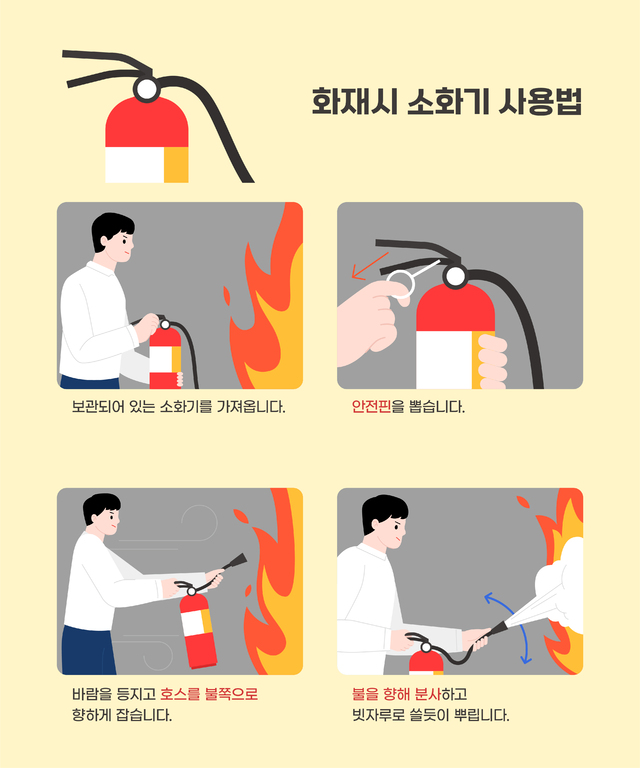 화재시 소화기 사용법

보관되어 있는 소화기를 가져옵니다.

안전핀을 뽑습니다.

바람을 등지고 호스를 불쪽으로 향하게 잡습니다.

불을 향해 분사하고 빗자루로 쓸듯이 뿌립니다.