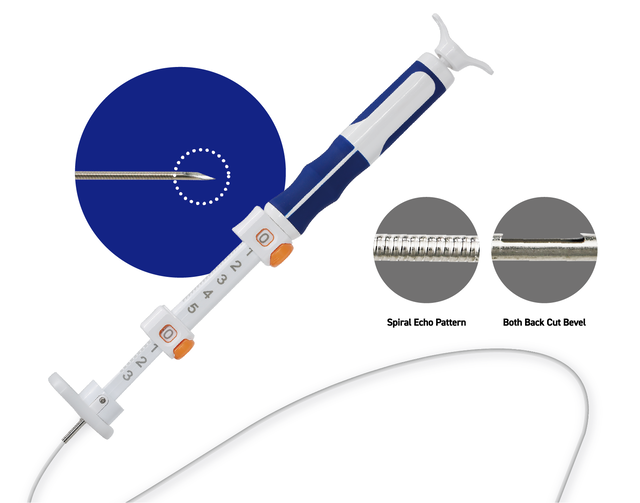 0
1
2
3
4
5
0
1
2
3

Spiral Echo Pattern

Both Back Cut Bevel