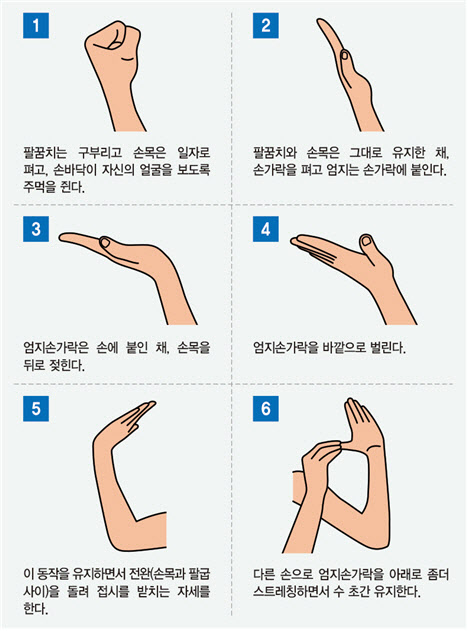 1

팔꿈치는 구부리고 손목은 일자로 펴고, 손바닥이 자신의 얼굴을 보도록 주먹을 쥔다.

2

팔꿈치와 손목은 그대로 유지한 채, 손가락을 펴고 엄지는 손가락에 붙인다.

3

엄지손가락은 손에 붙인 채, 손목을 뒤로 젖힌다.

4

엄지손가락을 바깥으로 벌린다.

5

이 동작을 유지하면서 전완(손목과 팔굽 사이)을 돌려 접시를 받치는 자세를 한다.

6

다른 손으로 엄지손가락을 아래로 좀더 스트레칭하면서 수 초간 유지한다.