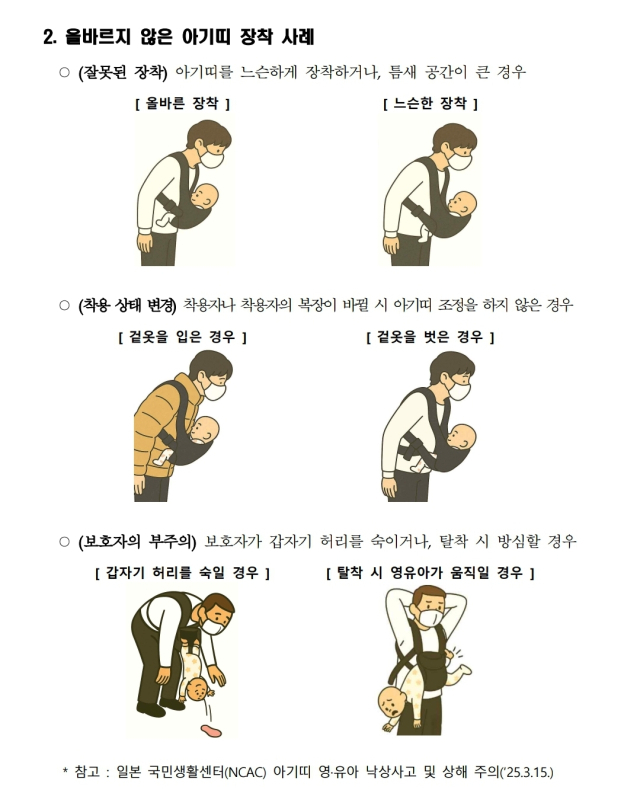 2. 올바르지 않은 아기띠 장착 사례

○ (잘못된 장착) 아기띠를 느슨하게 장착하거나, 틈새 공간이 큰 경우

[ 올바른 장착 ]

[ 느슨한 장착 ]

○ (착용 상태 변경) 착용자나 착용자의 복장이 바뀔 시 아기띠 조정을 하지 않은 경우

[ 겉옷을 입은 경우 ]

[ 겉옷을 벗은 경우 ]

○ (보호자의 부주의) 보호자가 갑자기 허리를 숙이거나, 탈착 시 방심할 경우

[ 갑자기 허리를 숙일 경우 ]

[ 탈착 시 영유아가 움직일 경우 ]

* 참고 : 일본 국민생활센터(NCAC) 아기띠 영·유아 낙상사고 및 상해 주의('25.3.15.)