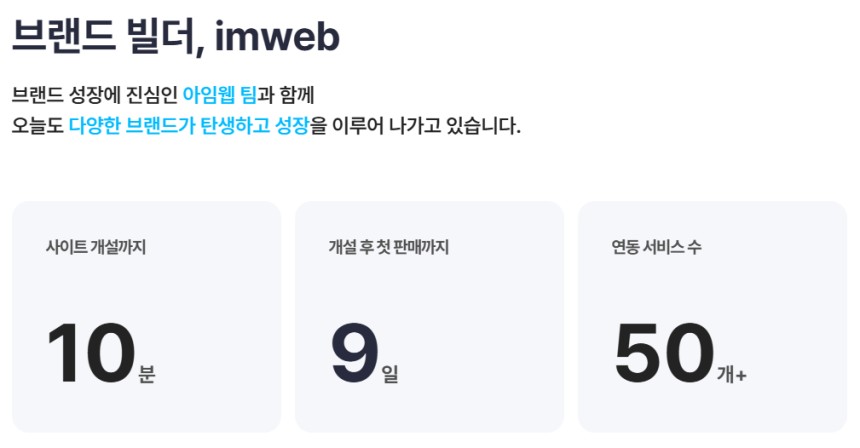 브랜드 빌더, imweb

브랜드 성장에 진심인 아임웹 팀과 함께
오늘도 다양한 브랜드가 탄생하고 성장을 이루어 나가고 있습니다.

사이트 개설까지

10분

개설 후 첫 판매까지

9일

연동 서비스 수

50개+